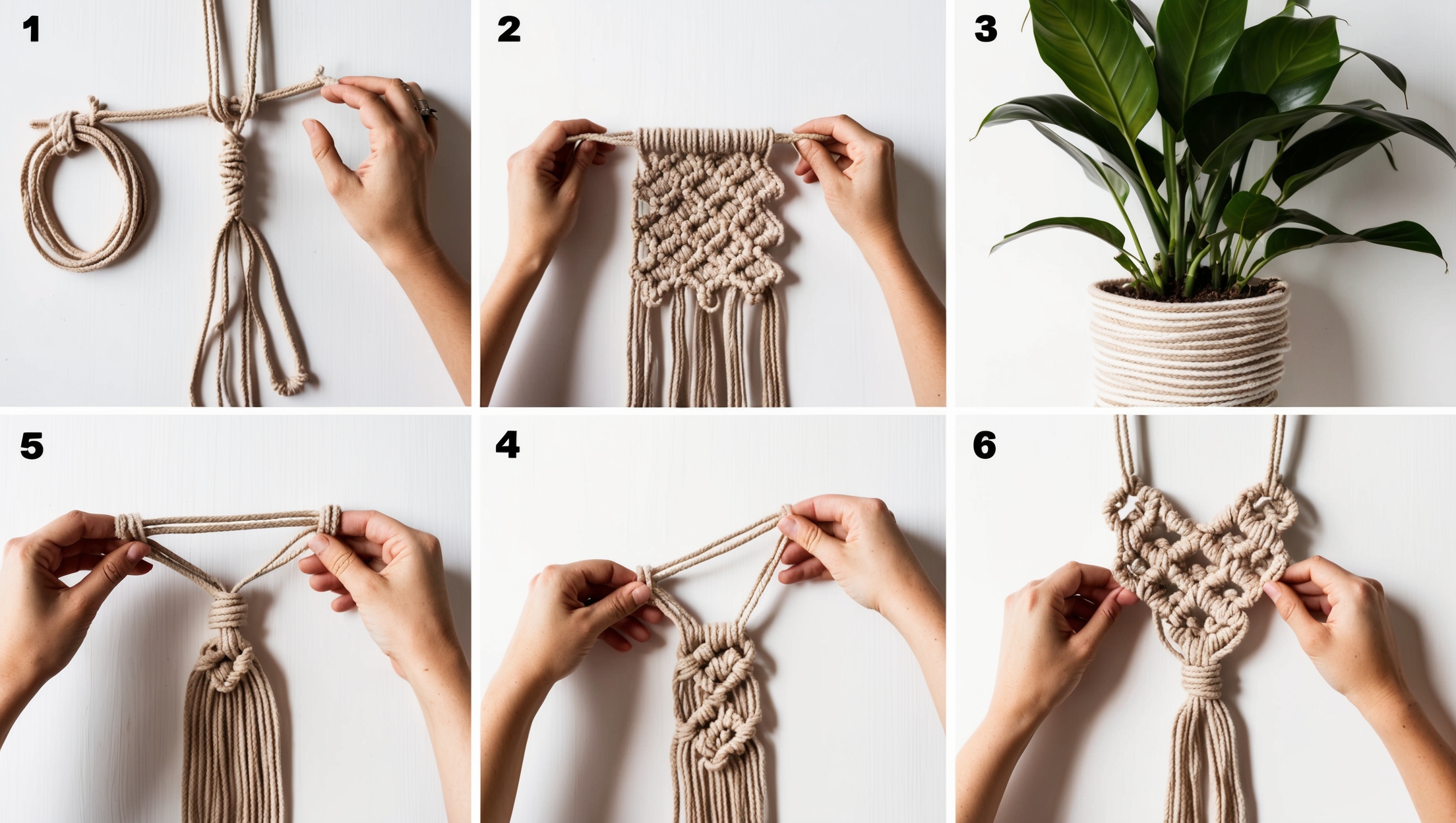 1

2

3

5

4

6